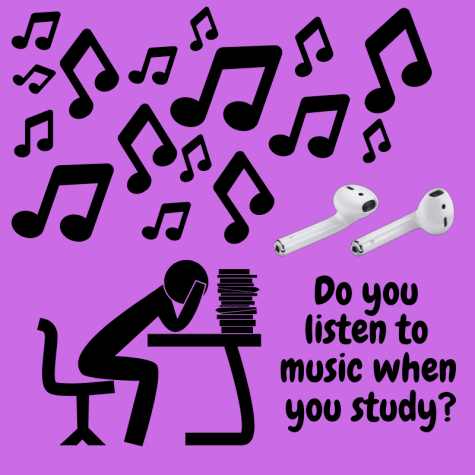 Do you listen to music when you study?